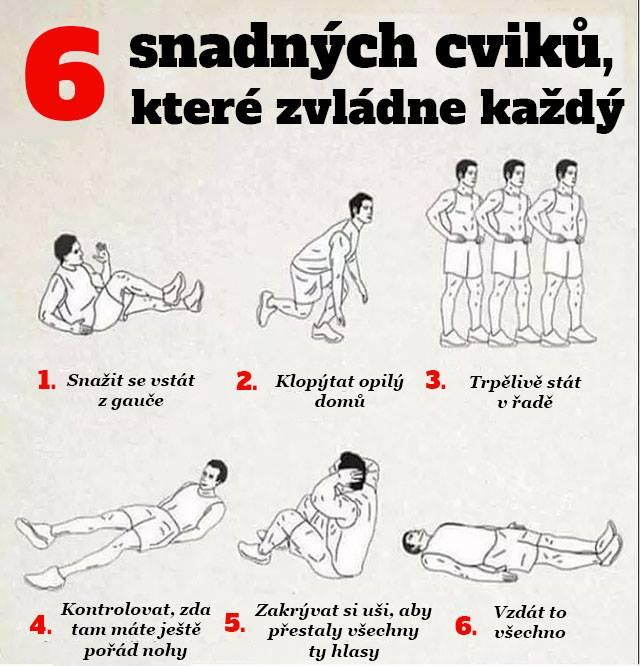 6 snadných cviků, které zvládne každý

1. Snažit se vstát z gauče

2. Klopýtat opilý domů

3. Trpělivě stát v řadě

4. Kontrolovat, zda tam máte ještě pořád nohy

5. Zakrývat si uši, aby přestaly všechny ty hlasy

6. Vzdát to všechno