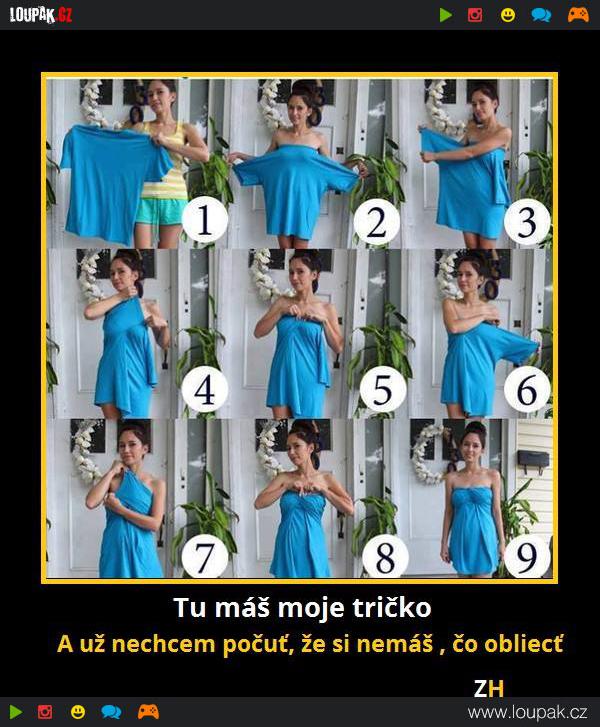 LOUPAK.CZ

1 2 3
4 5 6
7 8 9

Tu máš moje tričko
A už nechcem počuť, že si nemáš , čo obliecť

ZH

www.loupak.cz