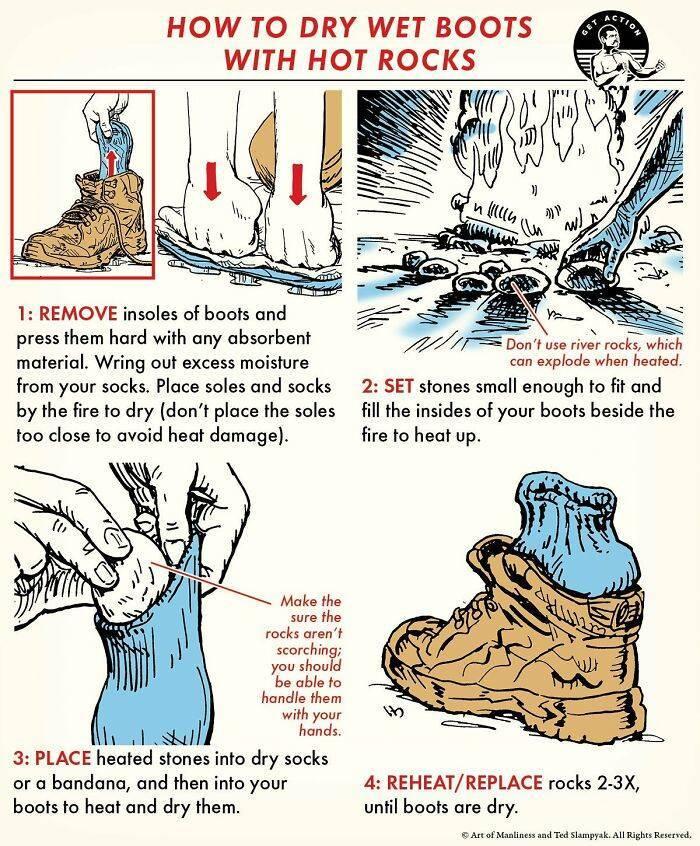 HOW TO DRY WET BOOTS WITH HOT ROCKS

GET ACTION

1: REMOVE insoles of boots and press them hard with any absorbent material. Wring out excess moisture from your socks. Place soles and socks by the fire to dry (don't place the soles too close to avoid heat damage).

Don't use river rocks, which can explode when heated.

2: SET stones small enough to fit and fill the insides of your boots beside the fire to heat up.

Make the sure the rocks aren't scorching; you should be able to handle them with your hands.

3: PLACE heated stones into dry socks or a bandana, and then into your boots to heat and dry them.

4: REHEAT/REPLACE rocks 2-3X, until boots are dry.

© Art of Manliness and Ted Slampyak. All Rights Reserved.